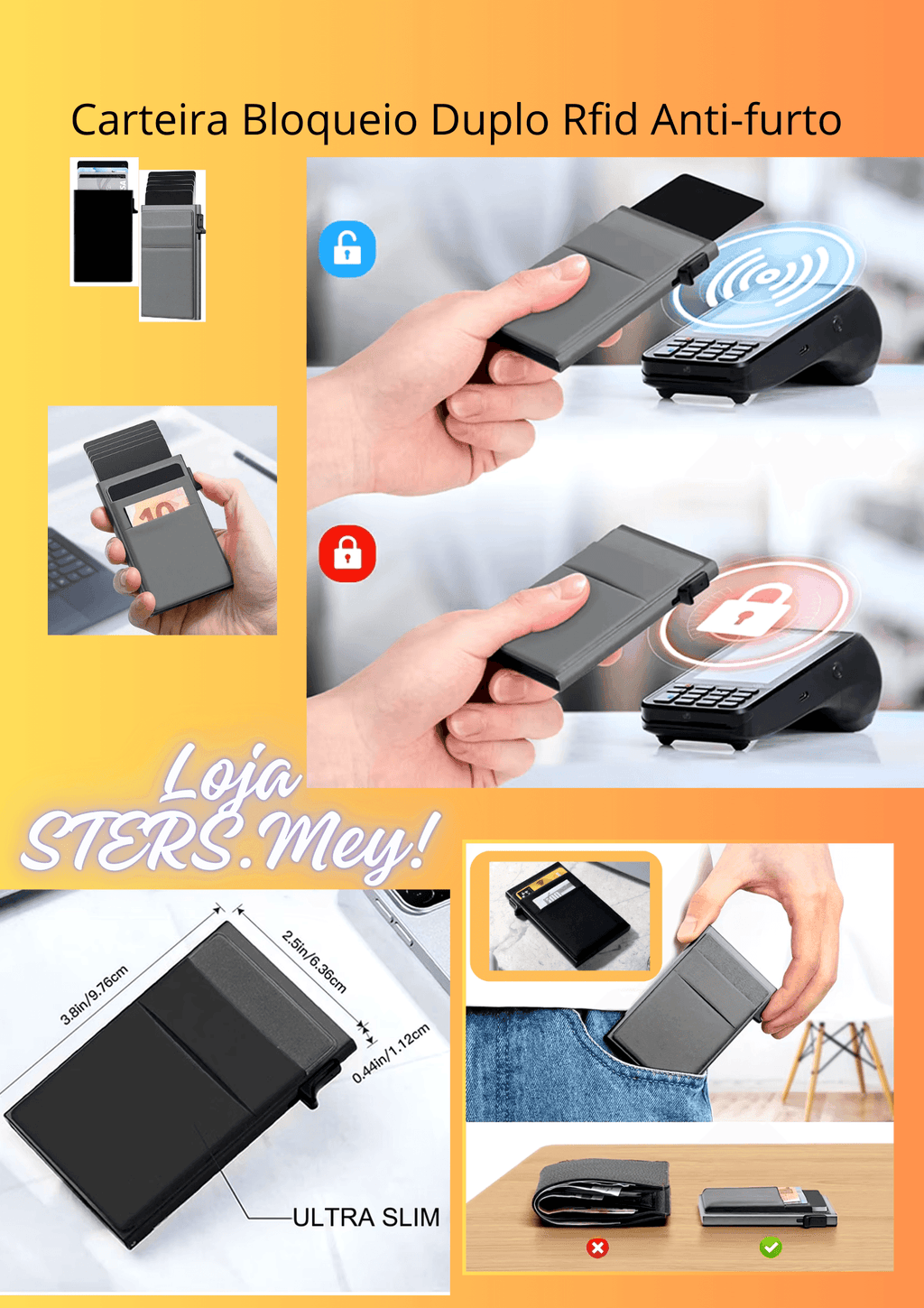 Carteira Bloqueio Duplo Rfid Anti-furto

Loja STERS.Mey!

3.8in/9.76cm

2.5in/6.36cm

0.44in/1.12cm

ULTRA SLIM